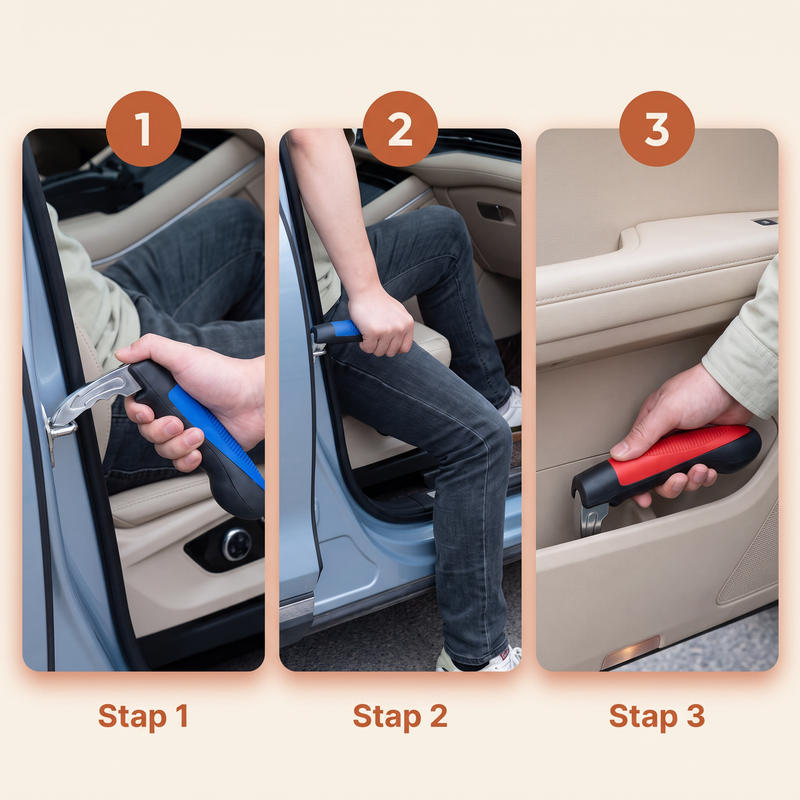 1

2

3

Stap 1

Stap 2

Stap 3